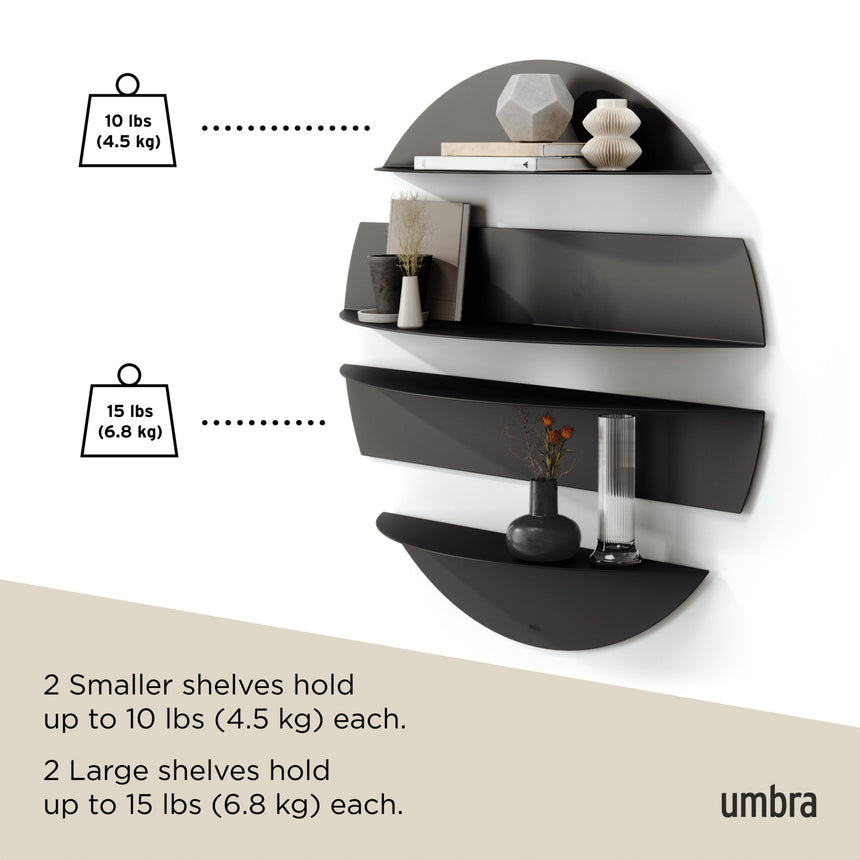 10 lbs
(4.5 kg)

15 lbs
(6.8 kg)

2 Smaller shelves hold up to 10 lbs (4.5 kg) each.

2 Large shelves hold up to 15 lbs (6.8 kg) each.

umbra